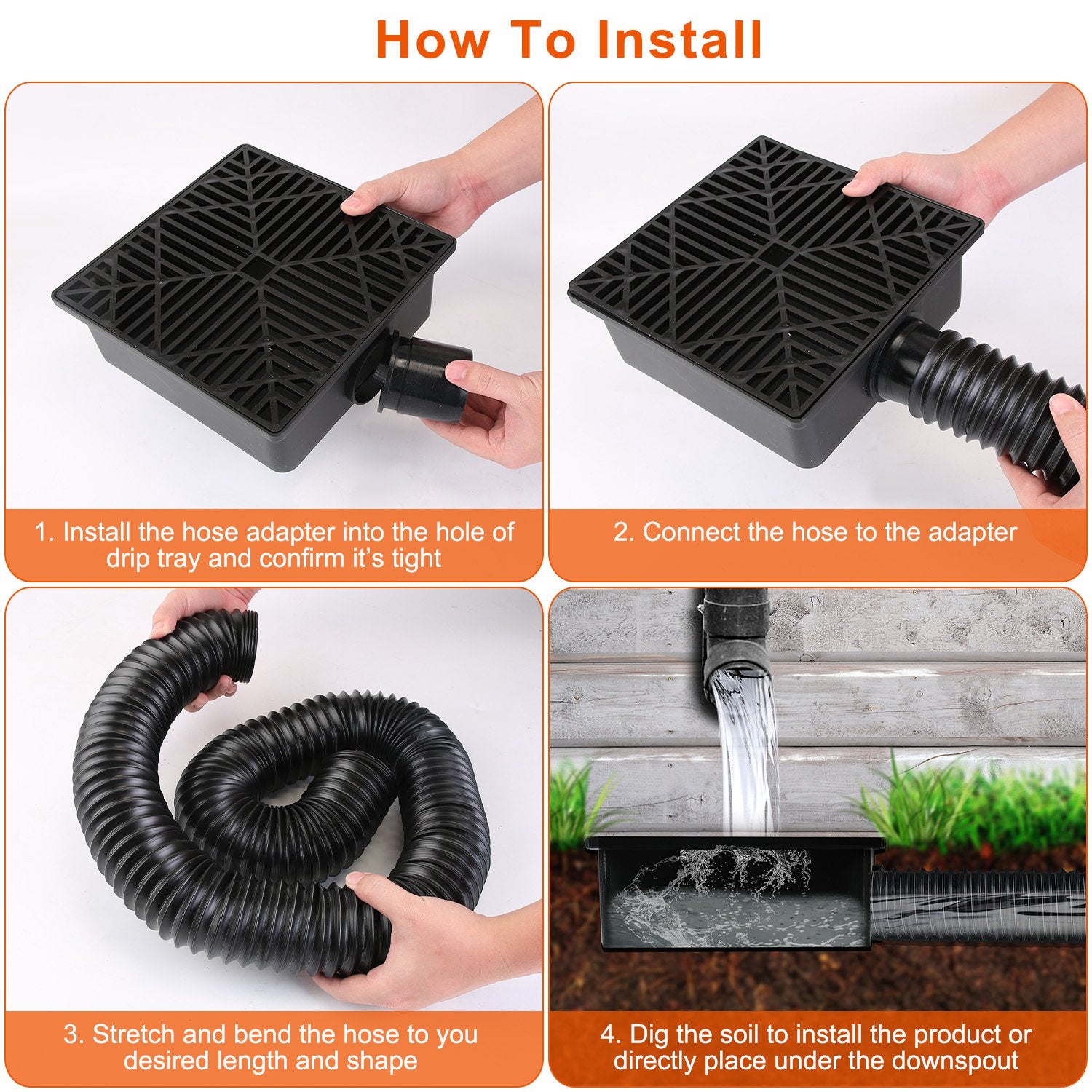 How To Install

1. Install the hose adapter into the hole of drip tray and confirm it's tight

2. Connect the hose to the adapter

3. Stretch and bend the hose to you desired length and shape

4. Dig the soil to install the product or directly place under the downspout