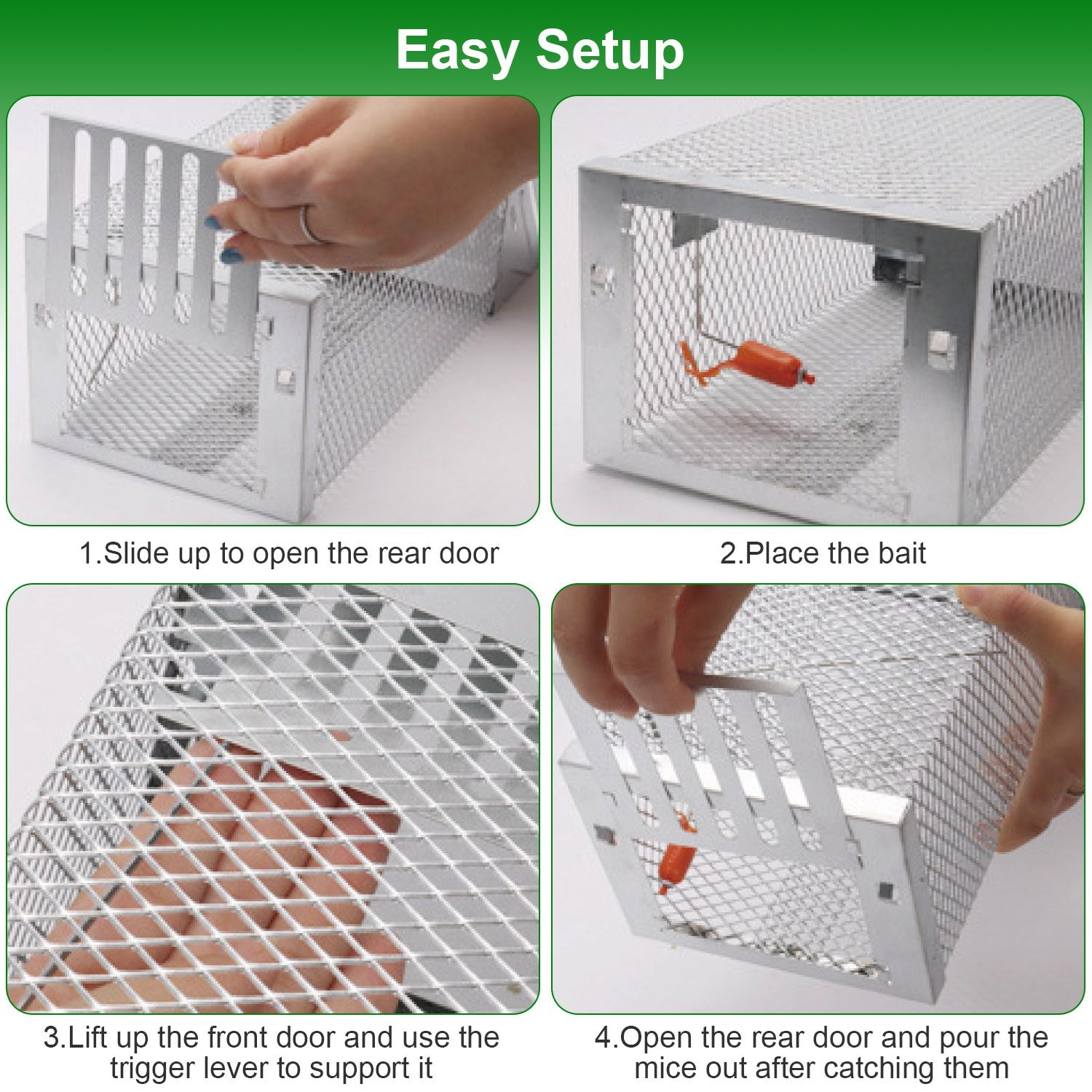 Easy Setup

1.Slide up to open the rear door

2.Place the bait

3.Lift up the front door and use the trigger lever to support it

4.Open the rear door and pour the mice out after catching them